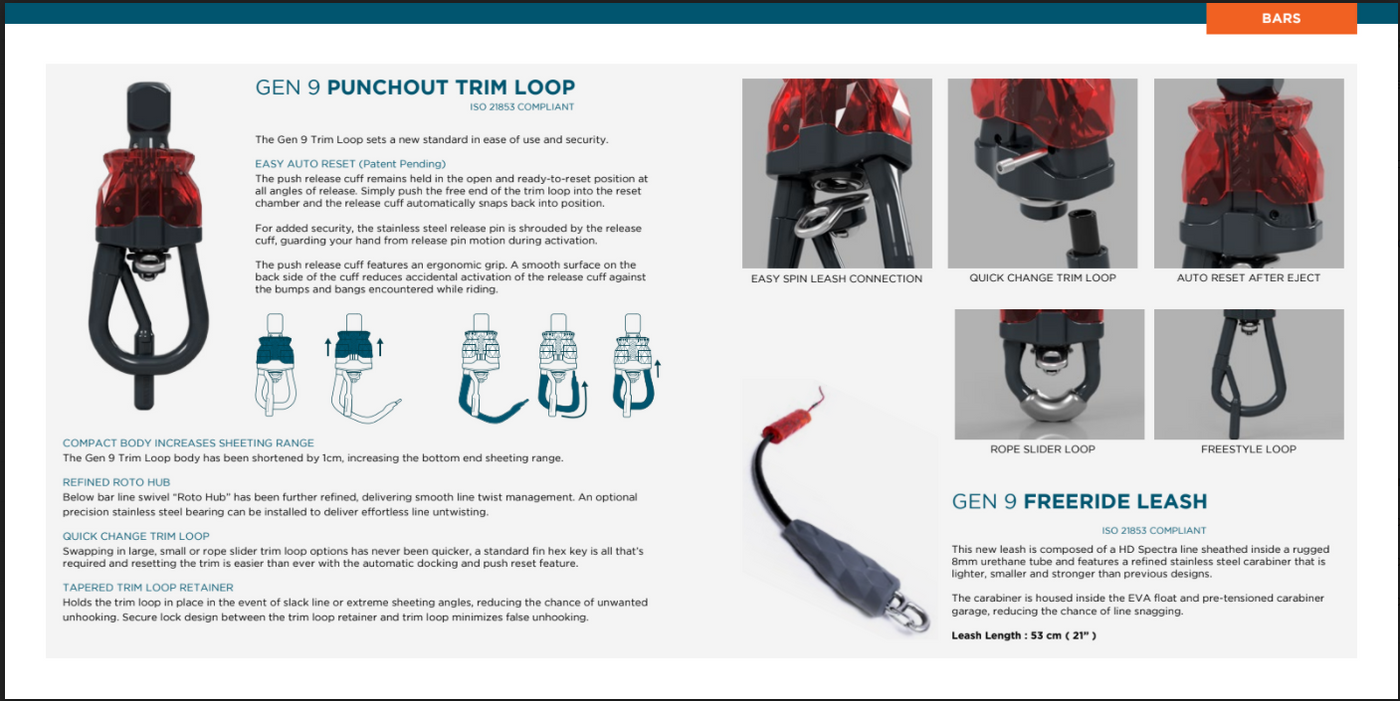 BARS

GEN 9 PUNCHOUT TRIM LOOP
ISO 21853 COMPLIANT

The Gen 9 Trim Loop sets a new standard in ease of use and security.

EASY AUTO RESET (Patent Pending)
The push release cuff remains held in the open and ready-to-reset position at all angles of release. Simply push the free end of the trim loop into the reset chamber and the release cuff automatically snaps back into position.

For added security, the stainless steel release pin is shrouded by the release cuff, guarding your hand from release pin motion during activation.

The push release cuff features an ergonomic grip. A smooth surface on the back side of the cuff reduces accidental activation of the release cuff against the bumps and bangs encountered while riding.

COMPACT BODY INCREASES SHEETING RANGE
The Gen 9 Trim Loop body has been shortened by 1cm, increasing the bottom end sheeting range.

REFINED ROTO HUB
Below bar line swivel "Roto Hub" has been further refined, delivering smooth line twist management. An optional precision stainless steel bearing can be installed to deliver effortless line untwisting.

QUICK CHANGE TRIM LOOP
Swapping in large, small or rope slider trim loop options has never been quicker, a standard fin hex key is all that's required and resetting the trim is easier than ever with the automatic docking and push reset feature.

TAPERED TRIM LOOP RETAINER
Holds the trim loop in place in the event of slack line or extreme sheeting angles, reducing the chance of unwanted unhooking. Secure lock design between the trim loop retainer and trim loop minimizes false unhooking.

EASY SPIN LEASH CONNECTION

QUICK CHANGE TRIM LOOP

AUTO RESET AFTER EJECT

ROPE SLIDER LOOP

FREESTYLE LOOP

GEN 9 FREERIDE LEASH
ISO 21853 COMPLIANT

This new leash is composed of a HD Spectra line sheathed inside a rugged 8mm urethane tube and features a refined stainless steel carabiner that is lighter, smaller and stronger than previous designs.

The carabiner is housed inside the EVA float and pre-tensioned carabiner garage, reducing the chance of line snagging.

Leash Length : 53 cm ( 21" )